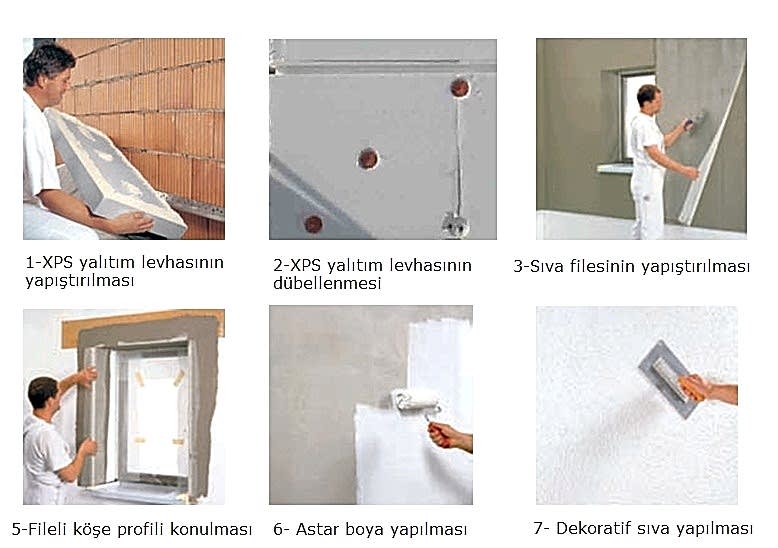 1-XPS yalıtım levhasının yapıştırılması

2-XPS yalıtım levhasının dübellenmesi

3-Sıva filesinin yapıştırılması

5-Fileli köşe profili konulması

6- Astar boya yapılması

7- Dekoratif sıva yapılması